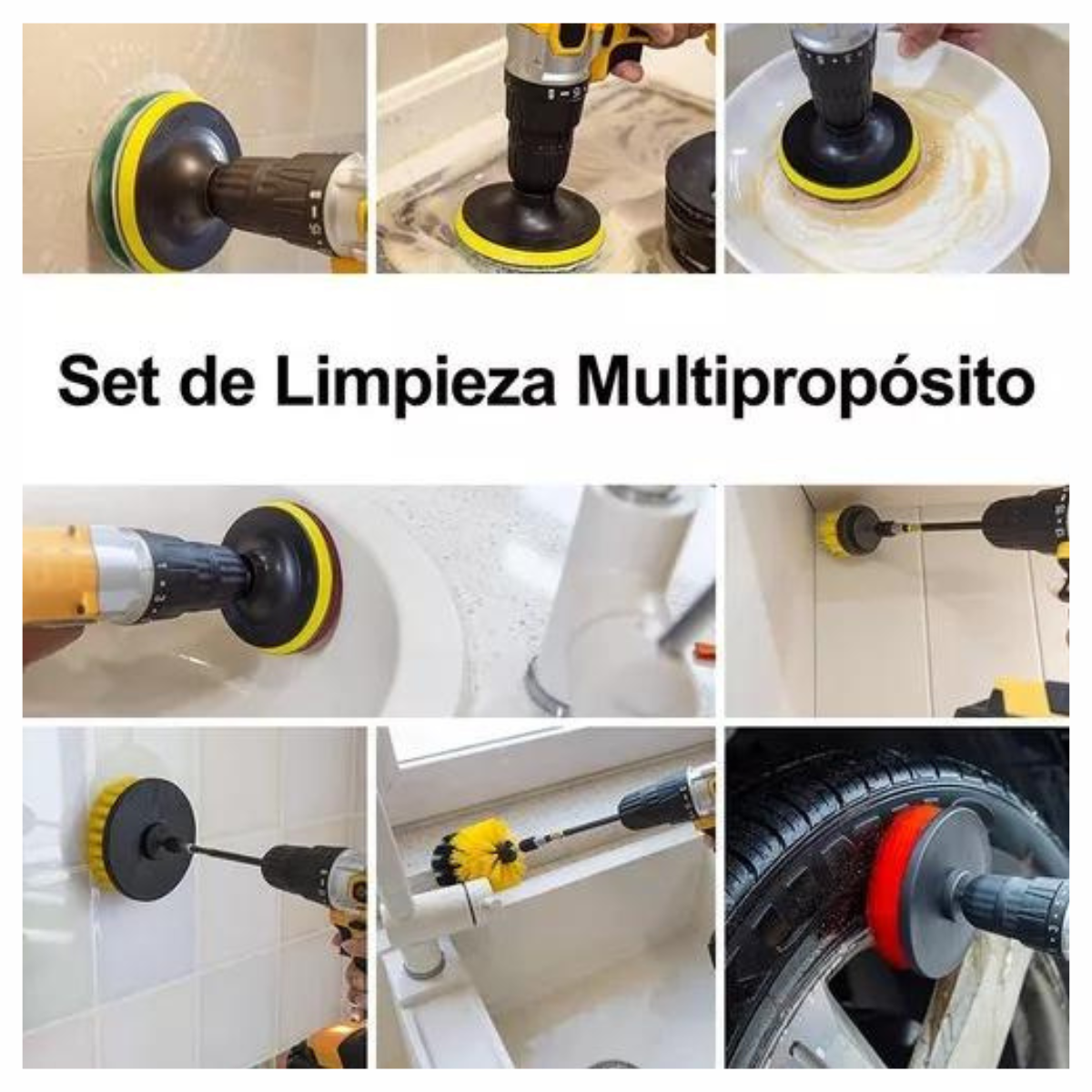 Set de Limpieza Multipropósito